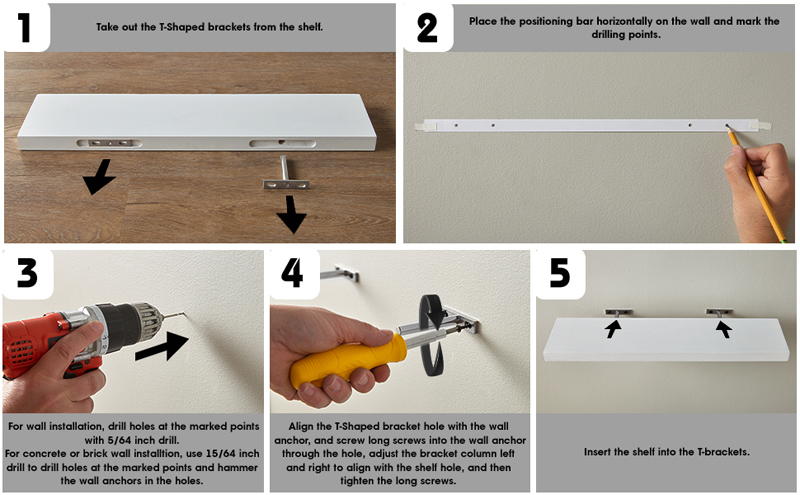 1

Take out the T-Shaped brackets from the shelf.

2

Place the positioning bar horizontally on the wall and mark the drilling points.

3

For wall installation, drill holes at the marked points with 5/64 inch drill.
For concrete or brick wall installtion, use 15/64 inch drill to drill holes at the marked points and hammer the wall anchors in the holes.

4

Align the T-Shaped bracket hole with the wall anchor, and screw long screws into the wall anchor through the hole, adjust the bracket column left and right to align with the shelf hole, and then tighten the long screws.

5

Insert the shelf into the T-brackets.