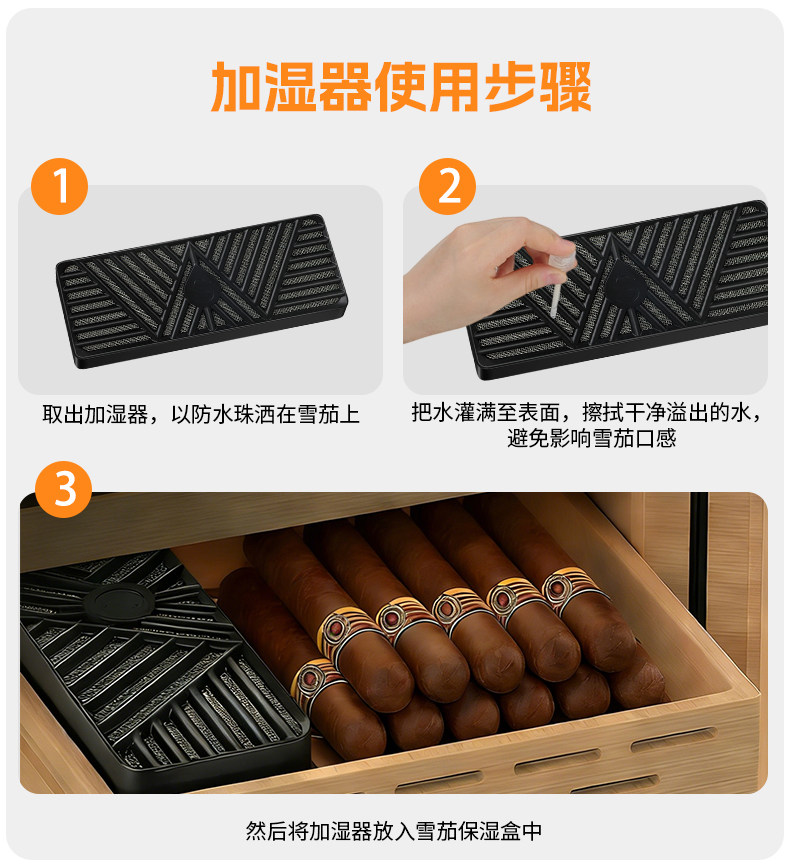 加湿器使用步骤

1

取出加湿器，以防水珠洒在雪茄上

2

把水灌满至表面，擦拭干净溢出的水，避免影响雪茄口感

3

然后将加湿器放入雪茄保湿盒中